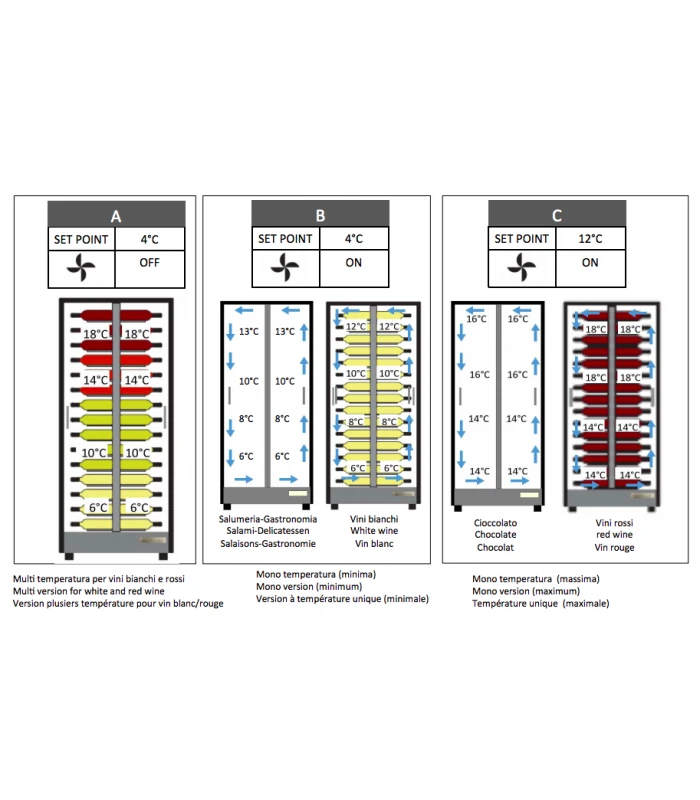 A

| SET POINT | 4°C |
|---|---|
| | OFF |

18°C 18°C
14°C 14°C
10°C 10°C
6°C 6°C

Multi temperatura per vini bianchi e rossi
Multi version for white and red wine
Version plusiers température pour vin blanc/rouge

B

| SET POINT | 4°C |
|---|---|
| | ON |

13°C 13°C
10°C 10°C
8°C 8°C
6°C 6°C

Salumeria-Gastronomia
Salami-Delicatessen
Salaisons-Gastronomie

12°C 12°C
10°C 10°C
8°C 8°C
6°C 6°C

Vini bianchi
White wine
Vin blanc

Mono temperatura (minima)
Mono version (minimum)
Version à température unique (minimale)

C

| SET POINT | 12°C |
|---|---|
| | ON |

16°C 16°C
16°C 16°C
14°C 14°C
14°C 14°C

Cioccolato
Chocolate
Chocolat

18°C 18°C
18°C 18°C
14°C 14°C
14°C 14°C

Vini rossi
red wine
Vin rouge

Mono temperatura (massima)
Mono version (maximum)
Température unique (maximale)