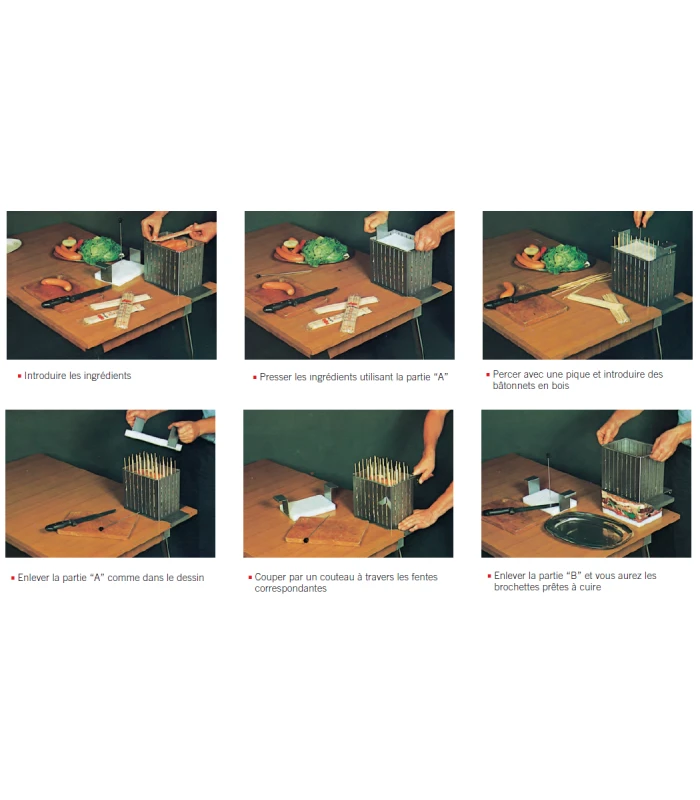 ▪ Introduire les ingrédients

▪ Presser les ingrédients utilisant la partie "A"

▪ Percer avec une pique et introduire des bâtonnets en bois

▪ Enlever la partie "A" comme dans le dessin

▪ Couper par un couteau à travers les fentes correspondantes

▪ Enlever la partie "B" et vous aurez les brochettes prêtes à cuire